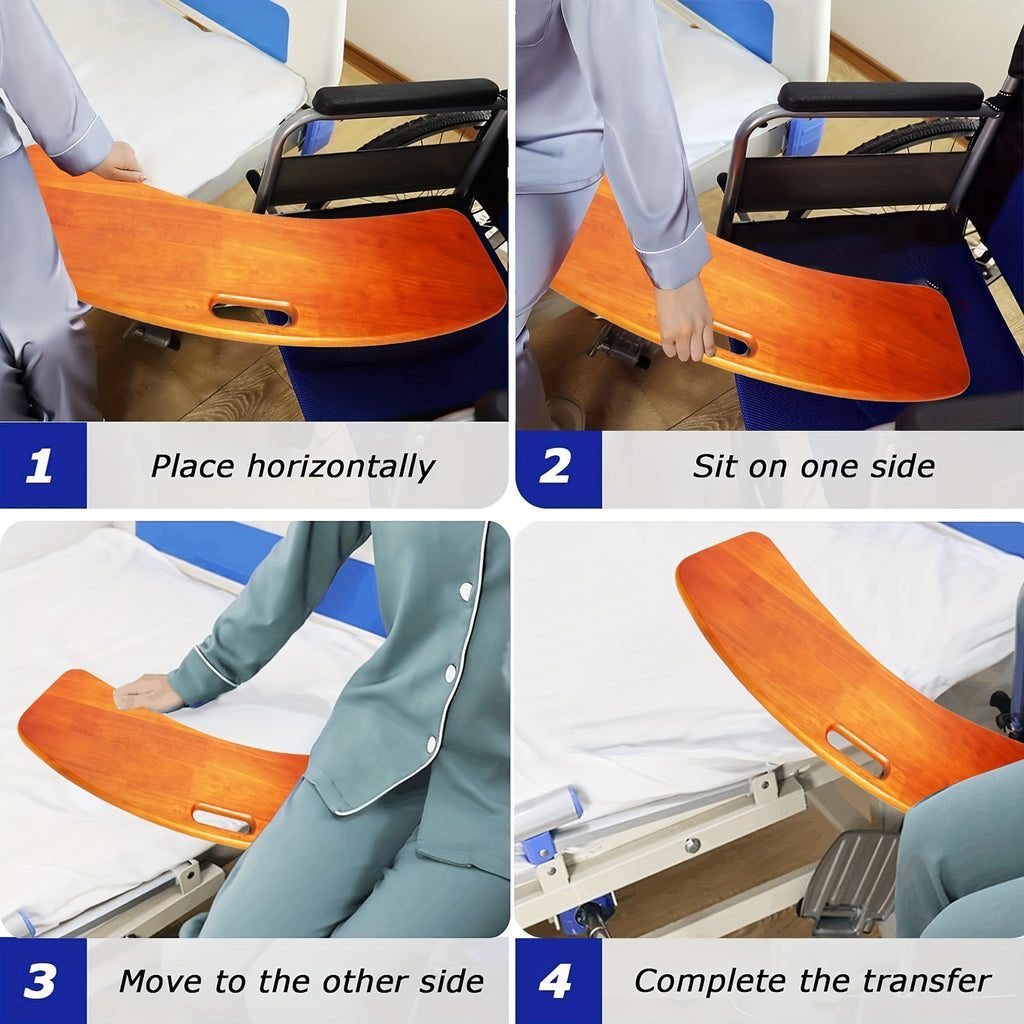 1 Place horizontally

2 Sit on one side

3 Move to the other side

4 Complete the transfer