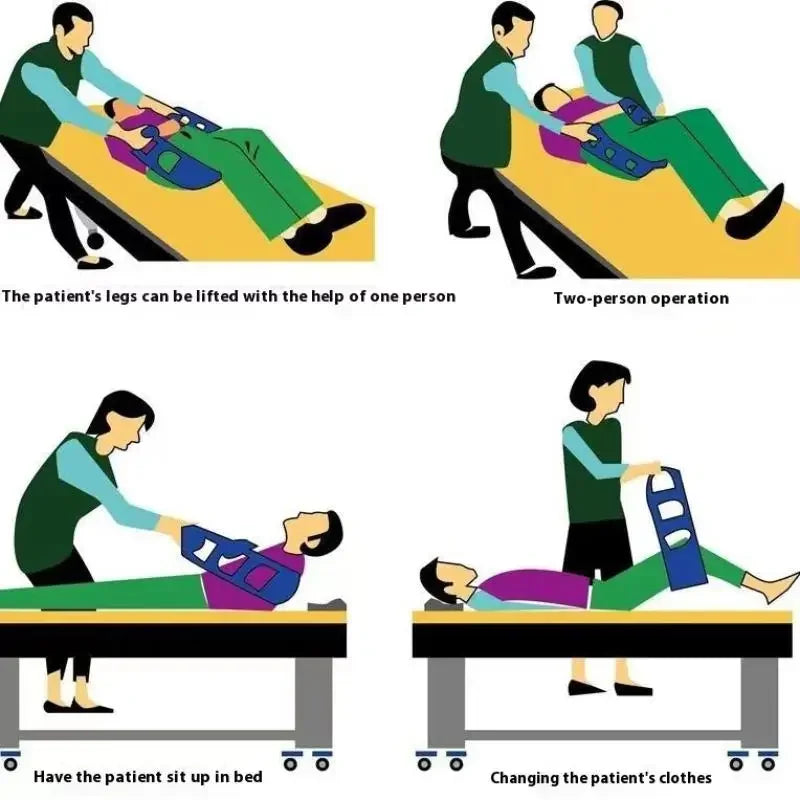 The patient's legs can be lifted with the help of one person

Two-person operation

Have the patient sit up in bed

Changing the patient's clothes