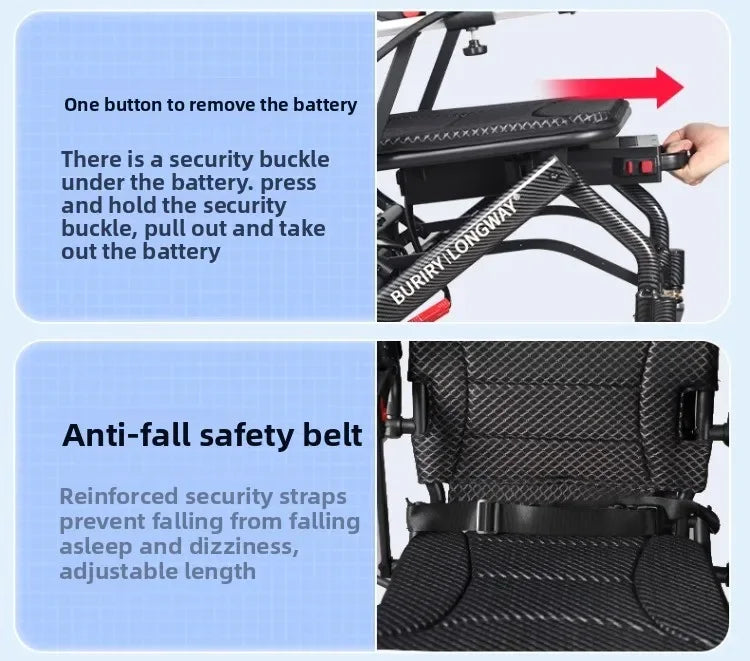 One button to remove the battery

There is a security buckle under the battery. press and hold the security buckle, pull out and take out the battery

BURIRY LONGWAY

Anti-fall safety belt

Reinforced security straps prevent falling from falling asleep and dizziness, adjustable length