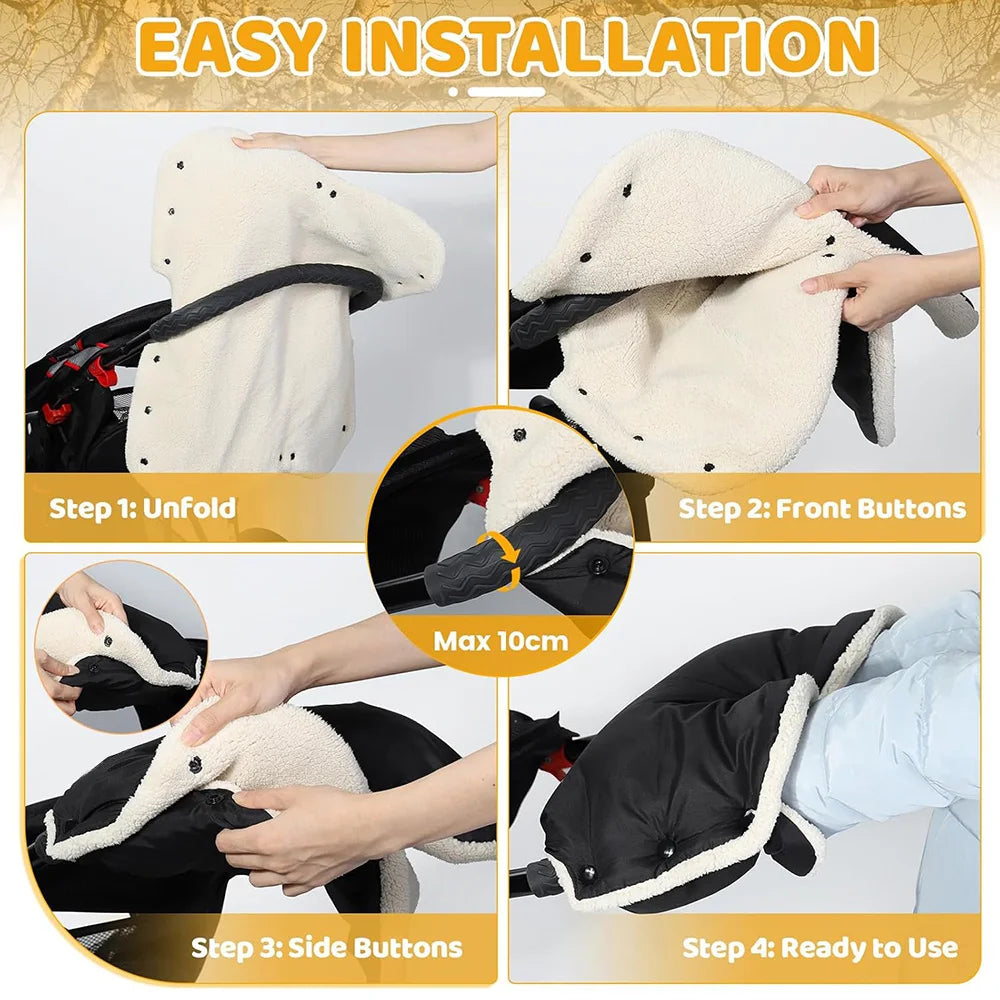 EASY INSTALLATION

Step 1: Unfold

Step 2: Front Buttons

Max 10cm

Step 3: Side Buttons

Step 4: Ready to Use