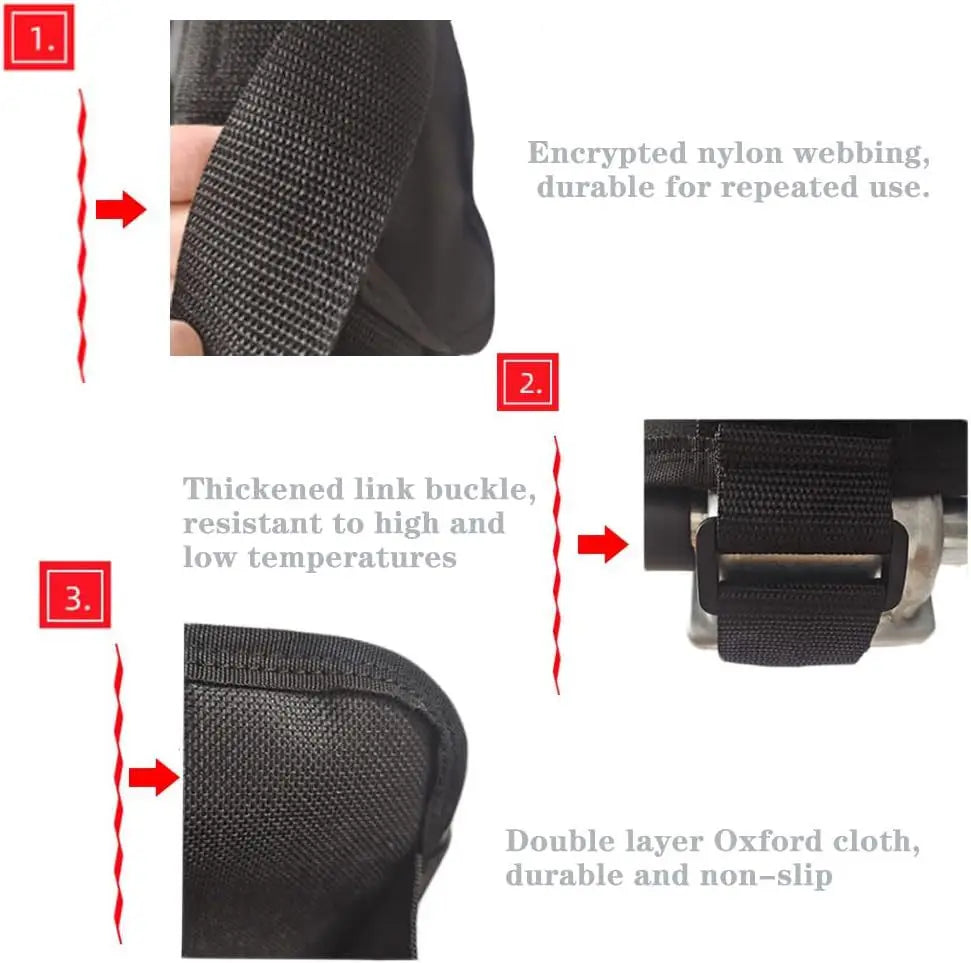 1.

Encrypted nylon webbing, durable for repeated use.

2.

Thickened link buckle, resistant to high and low temperatures

3.

Double layer Oxford cloth, durable and non-slip