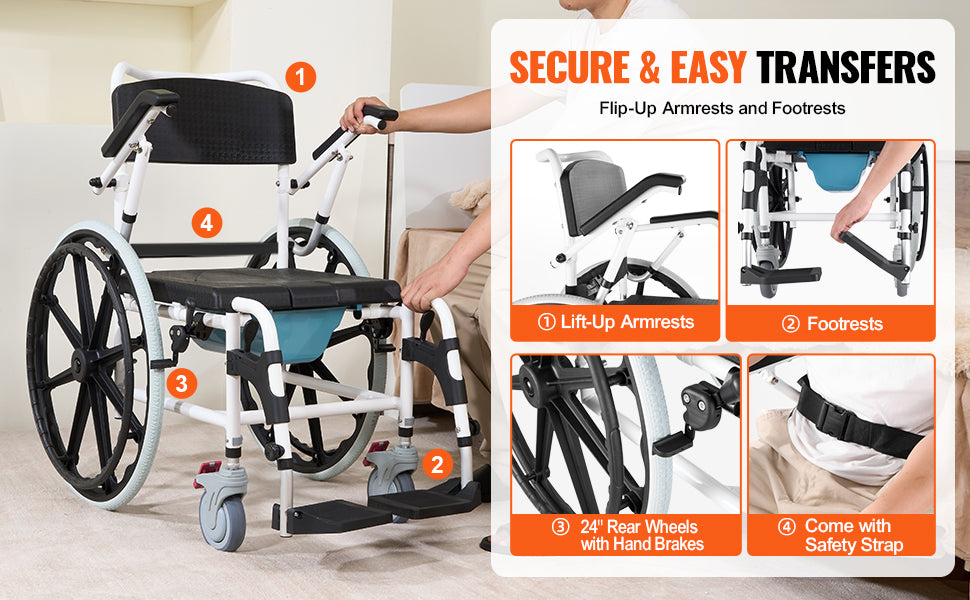 1

4

3

2

SECURE & EASY TRANSFERS

Flip-Up Armrests and Footrests

① Lift-Up Armrests

② Footrests

③ 24" Rear Wheels with Hand Brakes

④ Come with Safety Strap