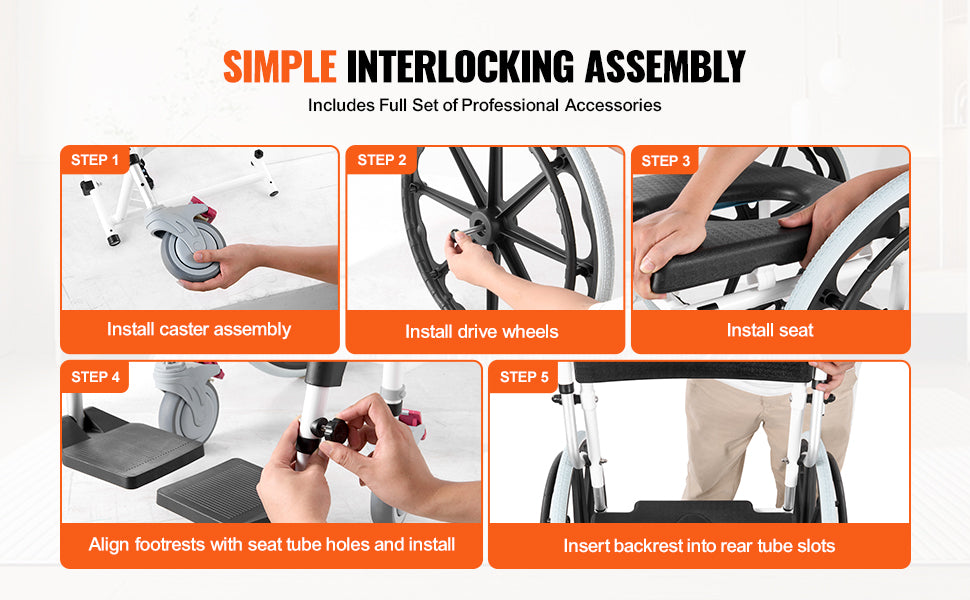 SIMPLE INTERLOCKING ASSEMBLY

Includes Full Set of Professional Accessories

STEP 1

Install caster assembly

STEP 2

Install drive wheels

STEP 3

Install seat

STEP 4

Align footrests with seat tube holes and install

STEP 5

Insert backrest into rear tube slots